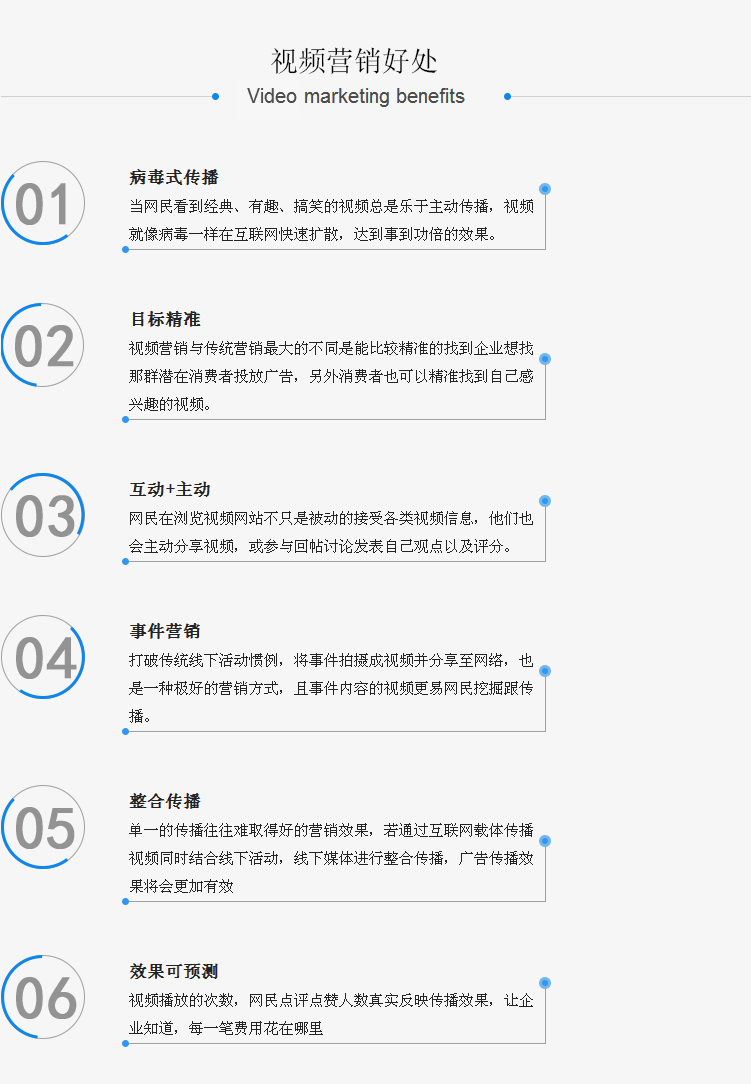 视频营销好处
Video marketing benefits

01
病毒式传播
当网民看到经典、有趣、搞笑的视频总是乐于主动传播，视频就像病毒一样在互联网快速扩散，达到事到功倍的效果。

02
目标精准
视频营销与传统营销最大的不同是能比较精准的找到企业想找那群潜在消费者投放广告，另外消费者也可以精准找到自己感兴趣的视频。

03
互动+主动
网民在浏览视频网站不只是被动的接受各类视频信息，他们也会主动分享视频，或参与回帖讨论发表自己观点以及评分。

04
事件营销
打破传统线下活动惯例，将事件拍摄成视频并分享至网络，也是一种极好的营销方式，且事件内容的视频更易网民挖掘跟传播。

05
整合传播
单一的传播往往难取得好的营销效果，若通过互联网载体传播视频同时结合线下活动，线下媒体进行整合传播，广告传播效果将会更加有效

06
效果可预测
视频播放的次数，网民点评点赞人数真实反映传播效果，让企业知道，每一笔费用花在哪里